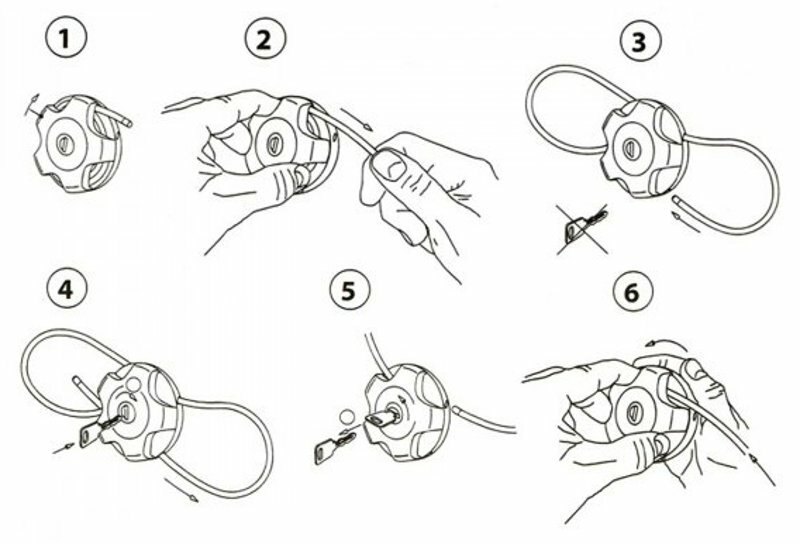 1
2
3
4
5
6