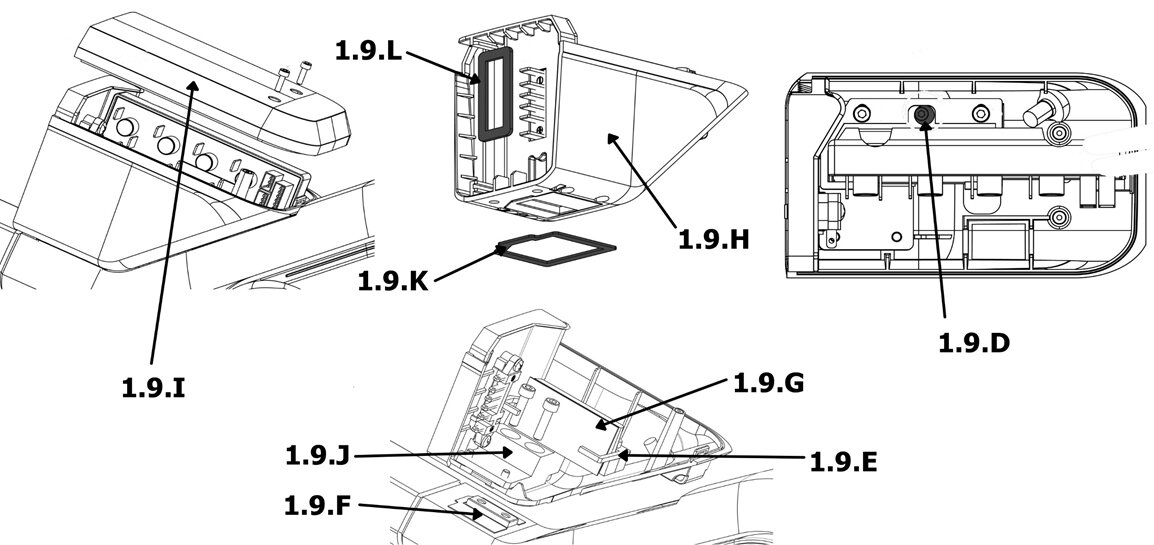 1.9.L

1.9.H

1.9.K

1.9.I

1.9.D

1.9.G

1.9.J

1.9.E

1.9.F