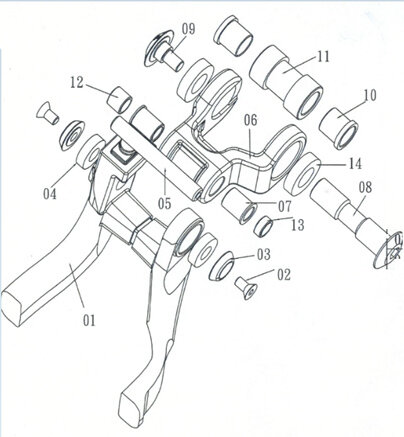 09
11
12
10
06
14
04
05
08
07
13
03
02
01